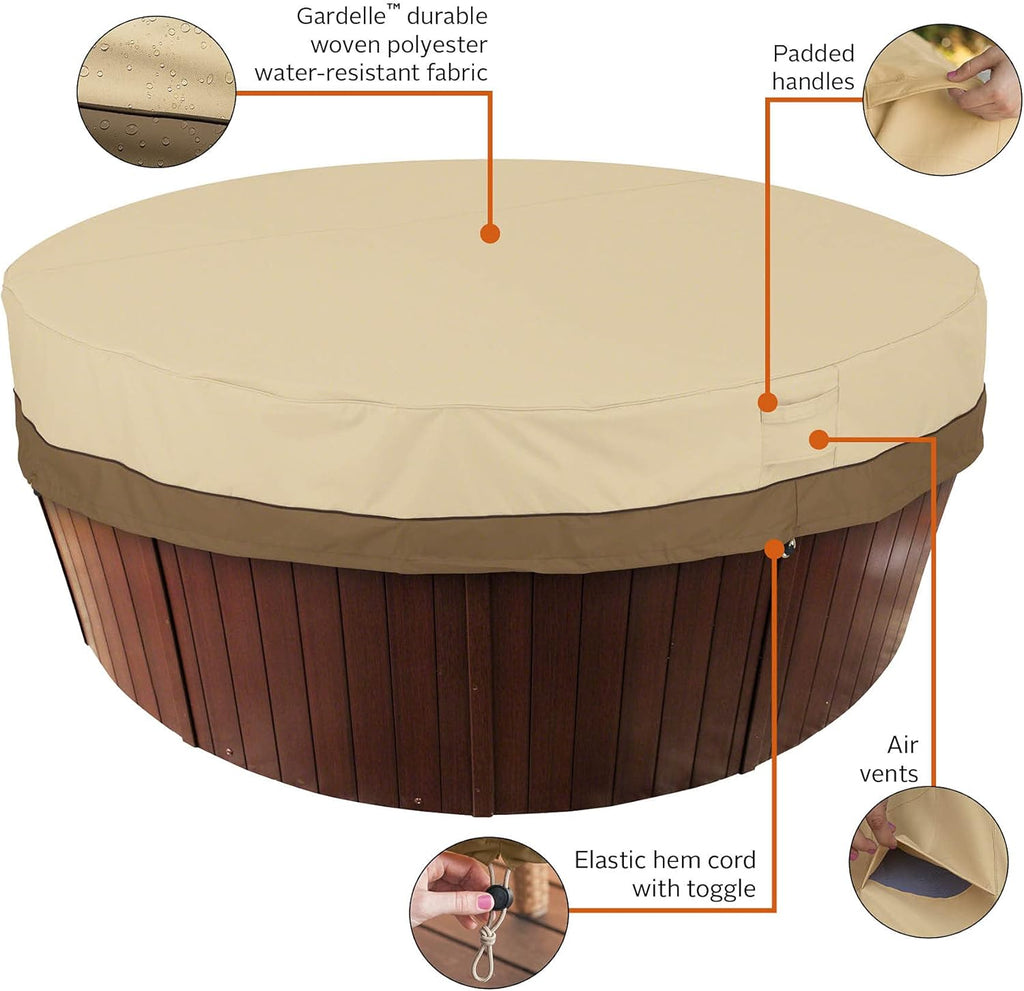 Gardelle™ durable woven polyester water-resistant fabric

Padded handles

Air vents

Elastic hem cord with toggle