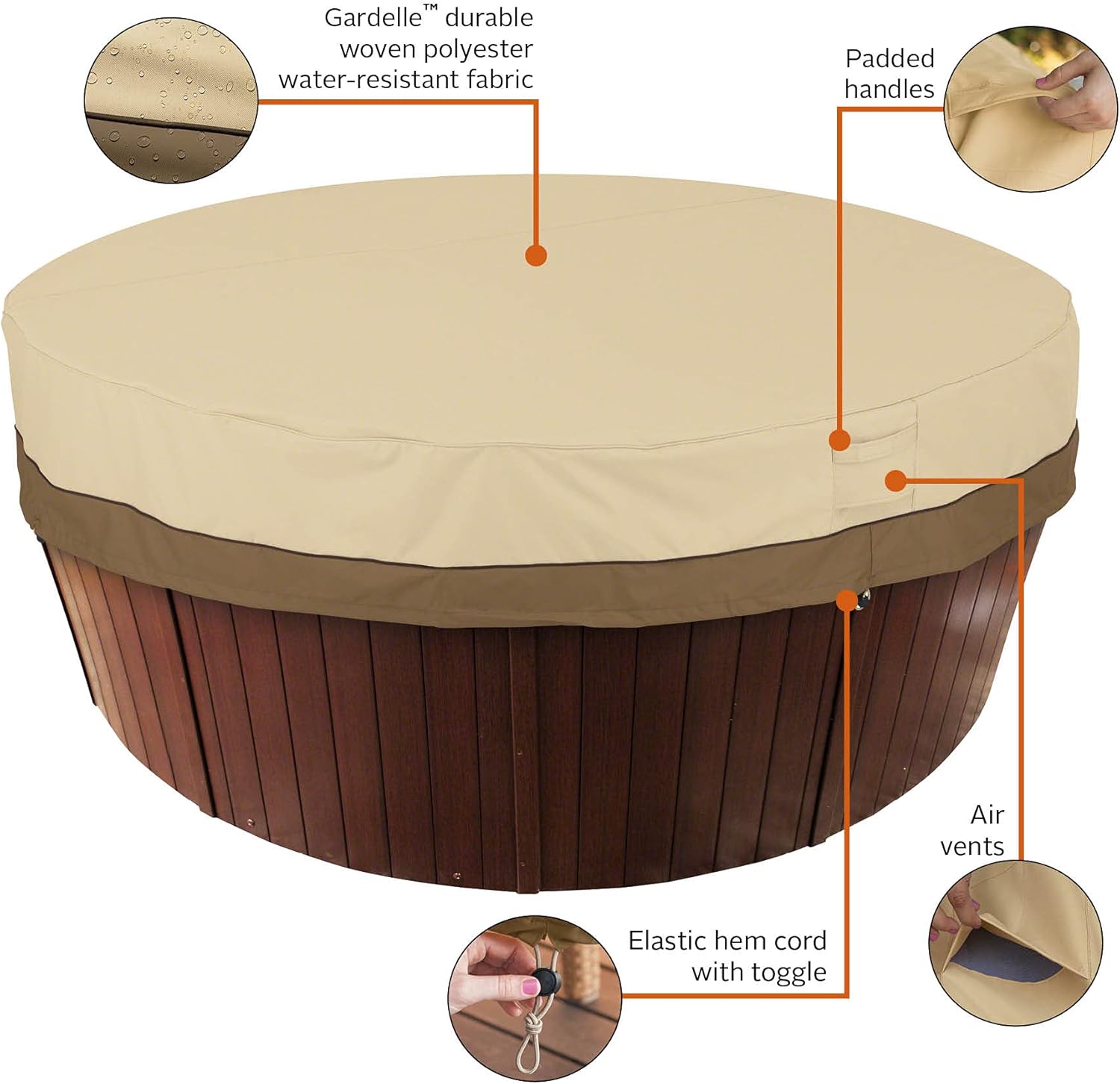 Gardelle™ durable woven polyester water-resistant fabric

Padded handles

Air vents

Elastic hem cord with toggle